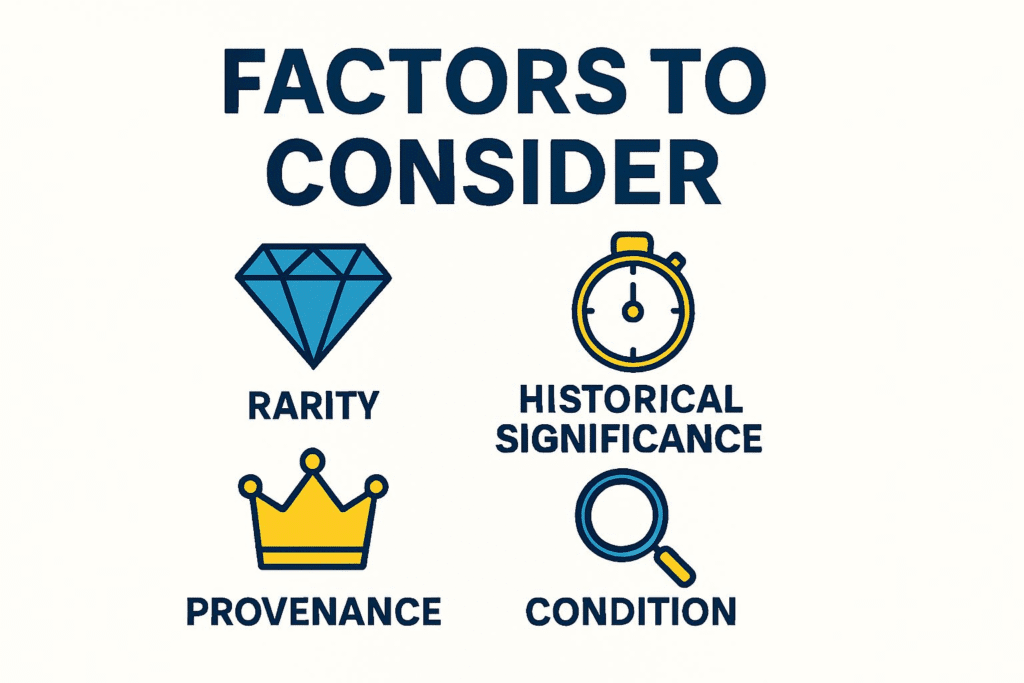 FACTORS TO CONSIDER

RARITY

HISTORICAL SIGNIFICANCE

PROVENANCE

CONDITION