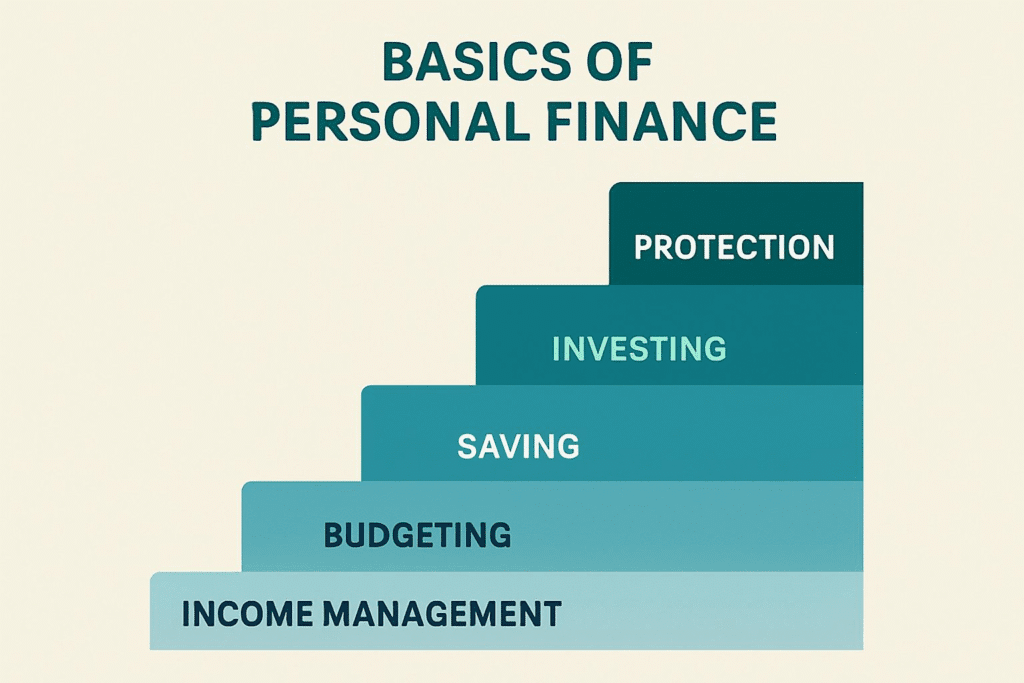 BASICS OF
PERSONAL FINANCE

PROTECTION

INVESTING

SAVING

BUDGETING

INCOME MANAGEMENT